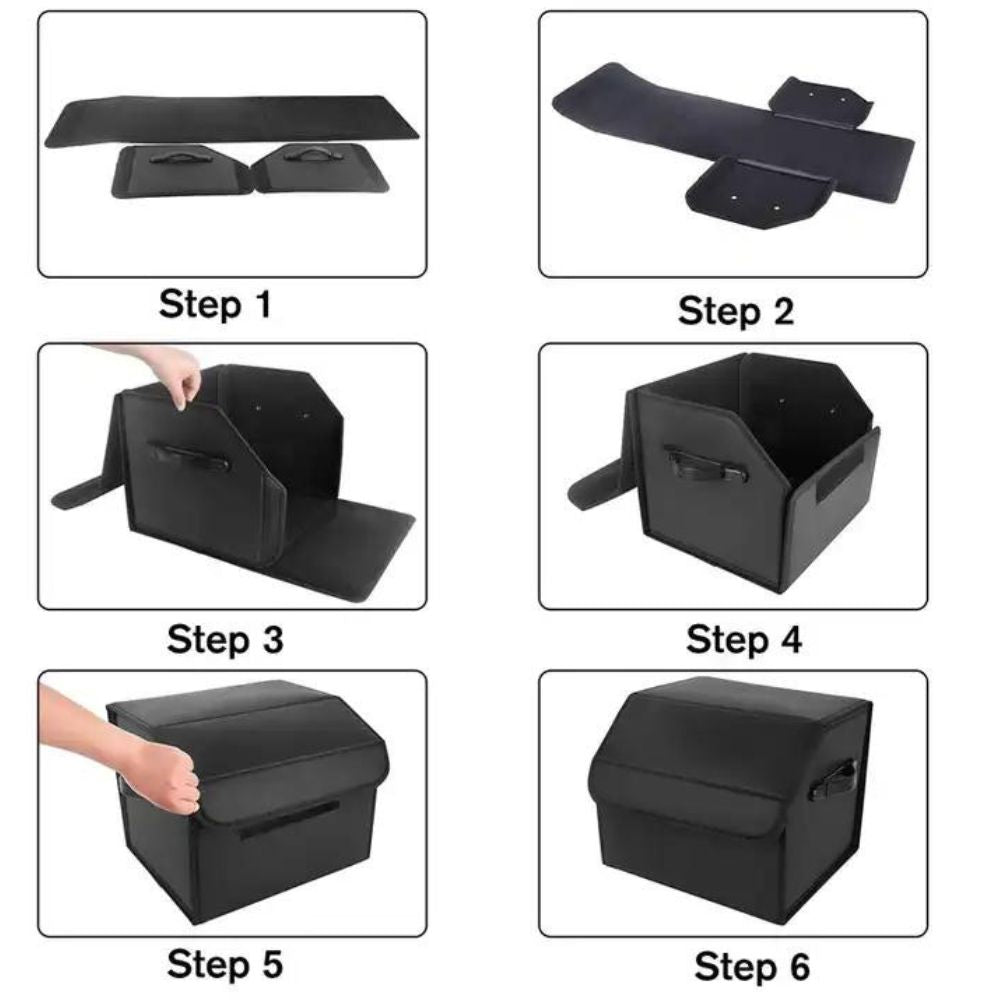 Step 1

Step 2

Step 3

Step 4

Step 5

Step 6